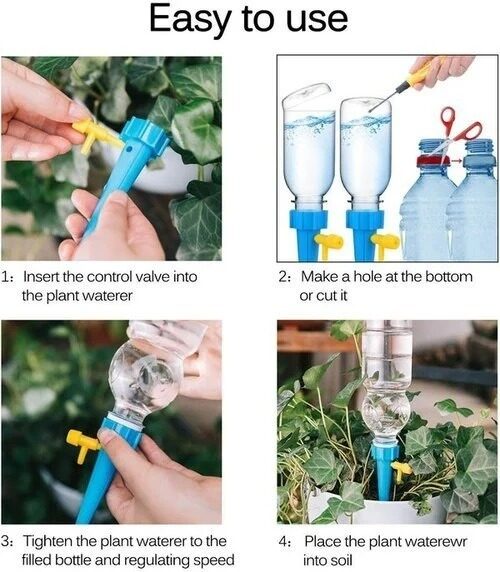 Easy to use

1: Insert the control valve into the plant waterer

2: Make a hole at the bottom or cut it

3: Tighten the plant waterer to the filled bottle and regulating speed

4: Place the plant waterewr into soil