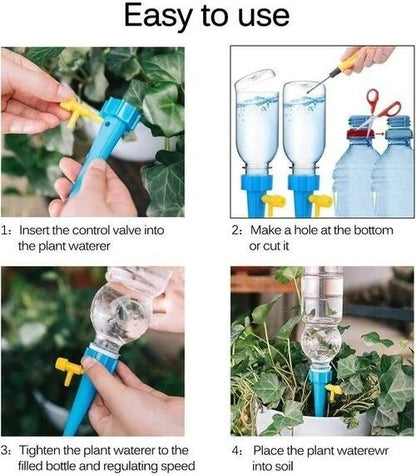 Easy to use

1: Insert the control valve into the plant waterer

2: Make a hole at the bottom or cut it

3: Tighten the plant waterer to the filled bottle and regulating speed

4: Place the plant waterewr into soil