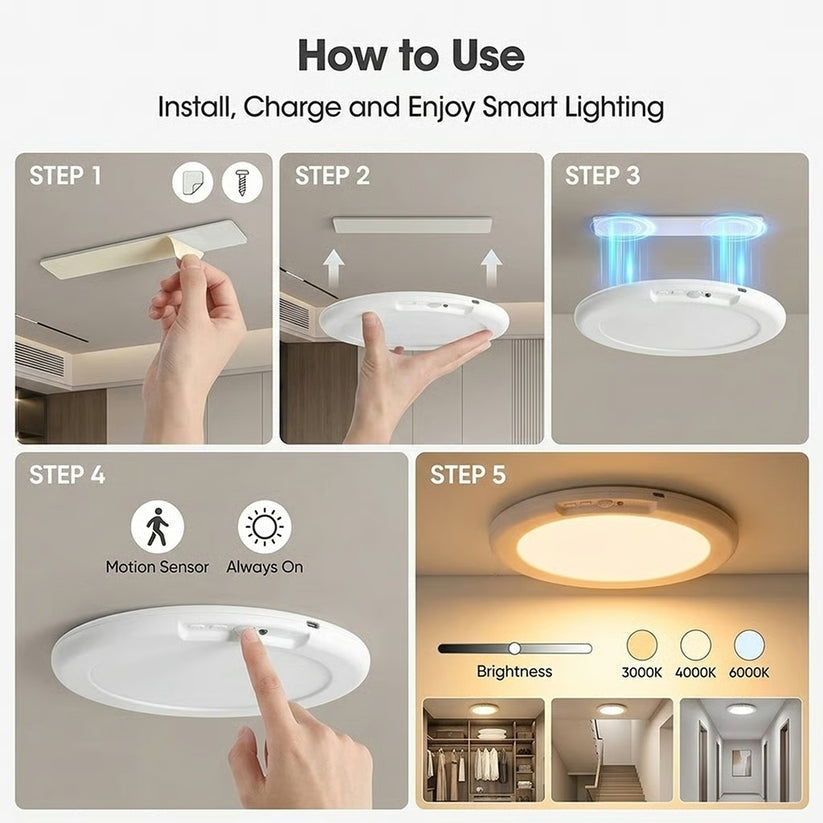 How to Use

Install, Charge and Enjoy Smart Lighting

STEP 1

STEP 2

STEP 3

STEP 4

Motion Sensor Always On

STEP 5

Brightness

3000K 4000K 6000K