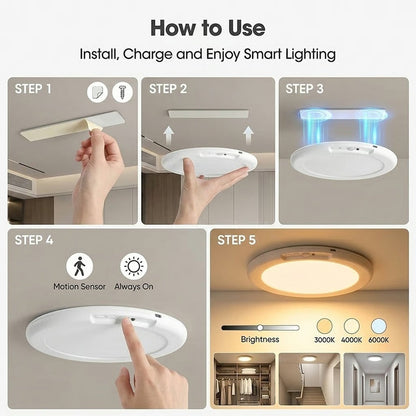 How to Use

Install, Charge and Enjoy Smart Lighting

STEP 1

STEP 2

STEP 3

STEP 4

Motion Sensor

Always On

STEP 5

Brightness

3000K

4000K

6000K