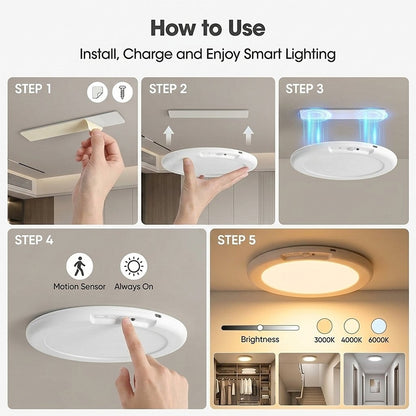 How to Use

Install, Charge and Enjoy Smart Lighting

STEP 1

STEP 2

STEP 3

STEP 4

Motion Sensor

Always On

STEP 5

Brightness

3000K

4000K

6000K