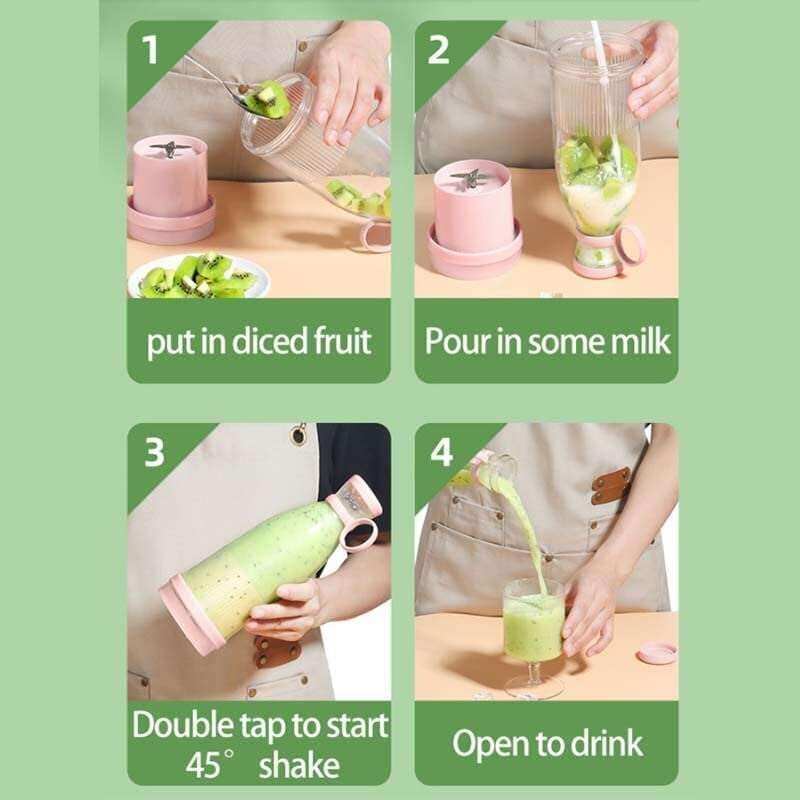 1

put in diced fruit

2

Pour in some milk

3

Double tap to start 45° shake

4

Open to drink