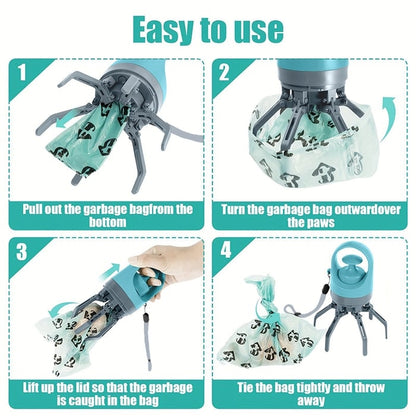 Easy to use

1

Pull out the garbage bagfrom the bottom

2

Turn the garbage bag outwardover the paws

3

Lift up the lid so that the garbage is caught in the bag

4

Tie the bag tightly and throw away