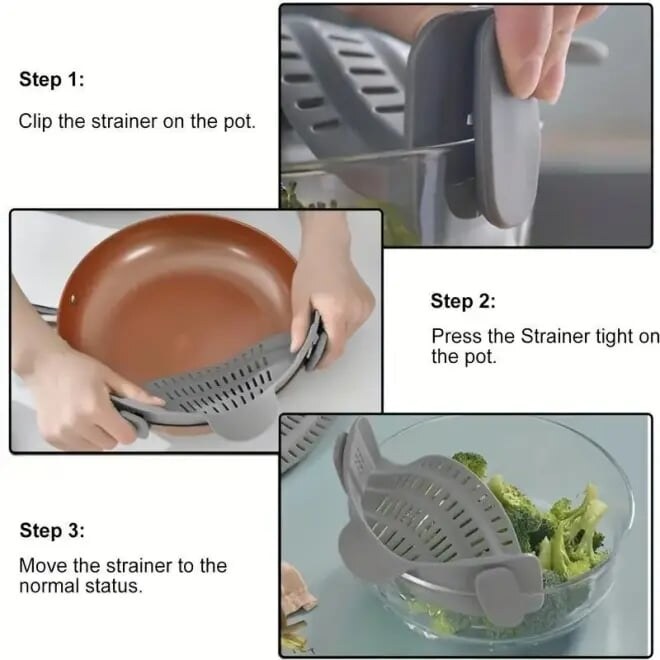 Step 1:

Clip the strainer on the pot.

Step 2:

Press the Strainer tight on the pot.

Step 3:

Move the strainer to the normal status.