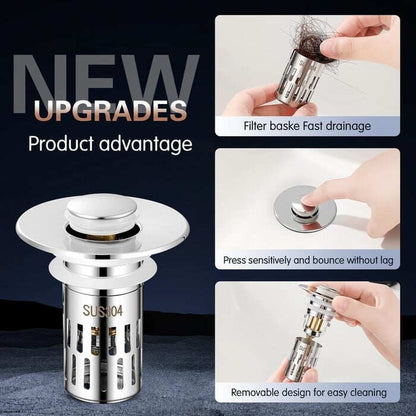 NEW
UPGRADES
Product advantage

SUS304

Filter baske Fast drainage

Press sensitively and bounce without lag

Removable design for easy cleaning